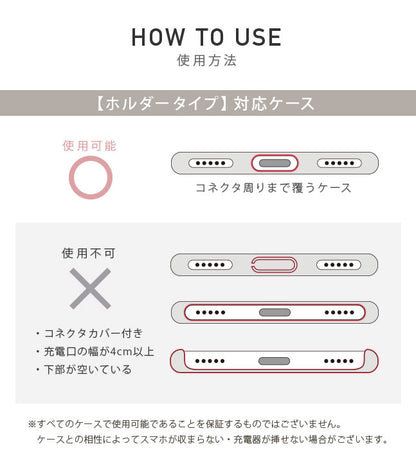 HOW TO USE
使用方法

【ホルダータイプ】対応ケース

使用可能

コネクタ周りまで覆うケース

使用不可

・コネクタカバー付き
・充電口の幅が4cm以上
・下部が空いている

※すべてのケースで使用可能であることを保証するものではございません。
ケースとの相性によってスマホが収まらない・充電器が挿せない場合がございます。